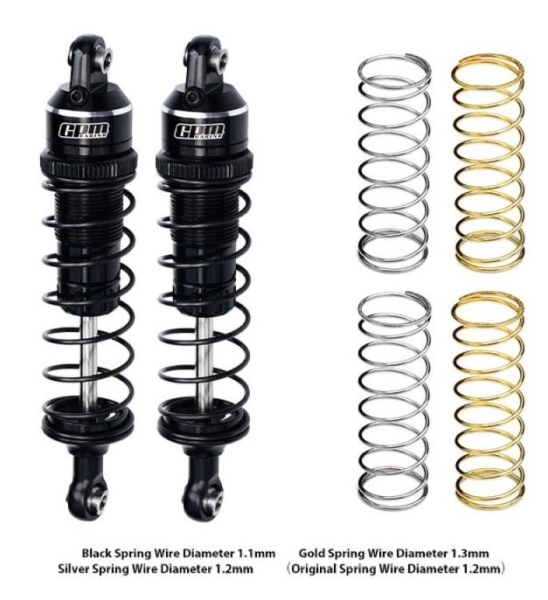 GPM RACING

GPM RACING

Black Spring Wire Diameter 1.1mm
Silver Spring Wire Diameter 1.2mm

Gold Spring Wire Diameter 1.3mm
（Original Spring Wire Diameter 1.2mm）